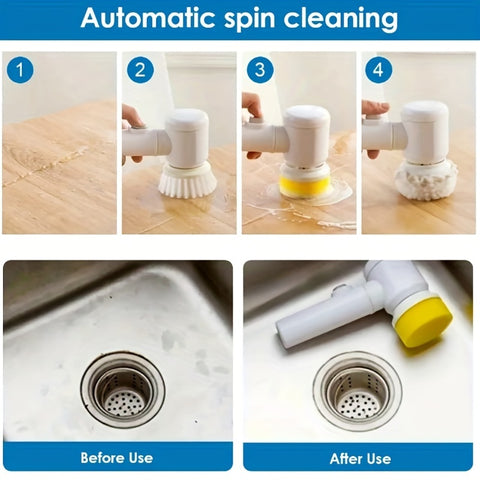 Automatic spin cleaning

1

2

3

4

Before Use

After Use